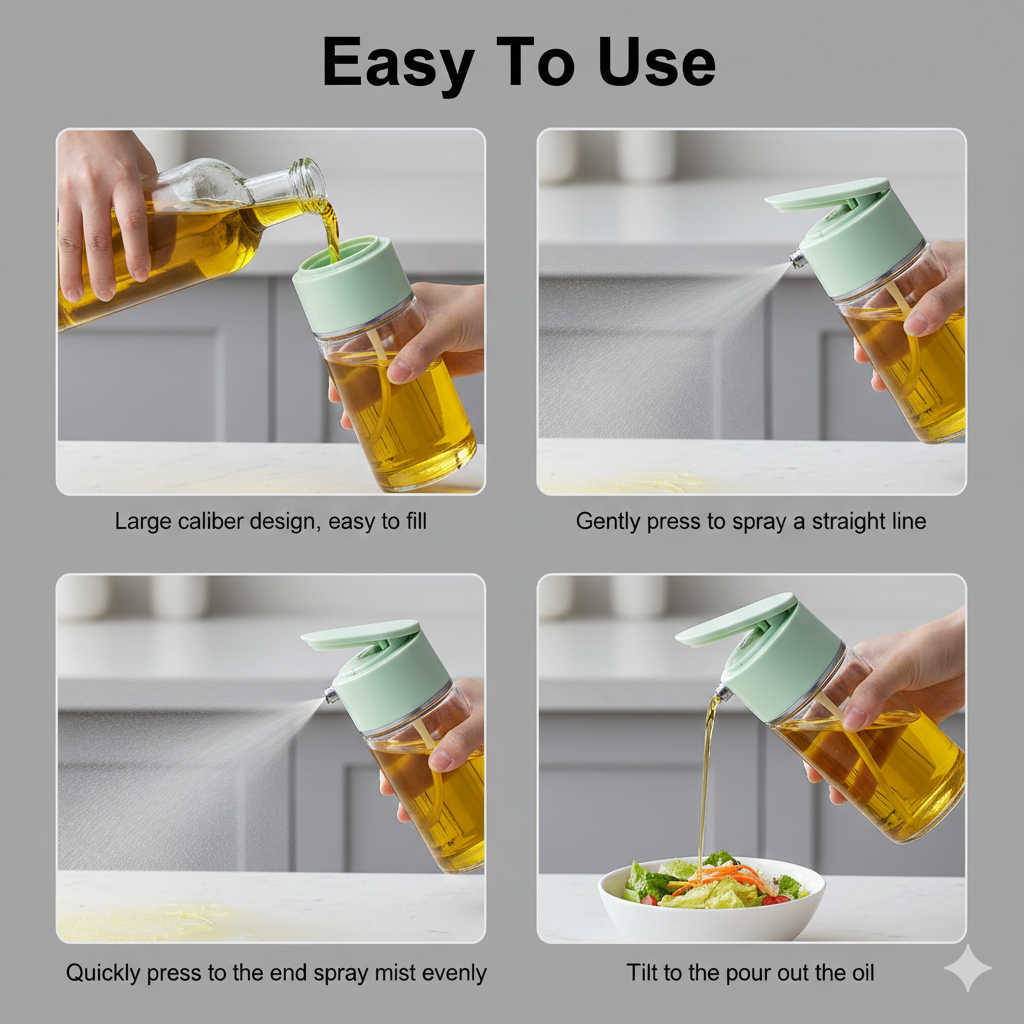 Easy To Use

Large caliber design, easy to fill

Gently press to spray a straight line

Quickly press to the end spray mist evenly

Tilt to the pour out the oil